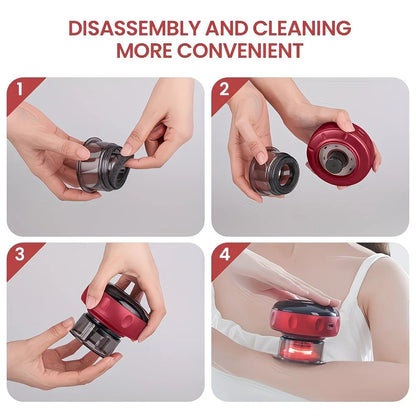 DISASSEMBLY AND CLEANING MORE CONVENIENT

1

2

3

4