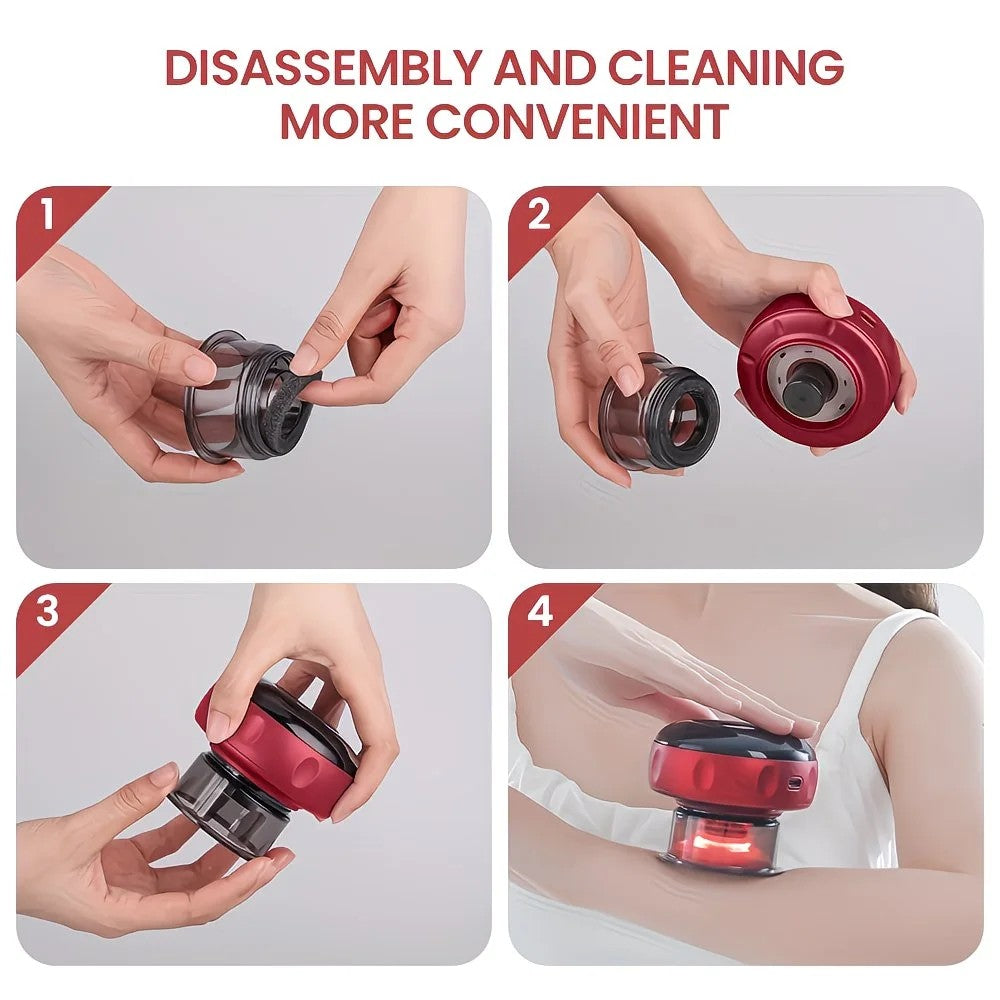 DISASSEMBLY AND CLEANING MORE CONVENIENT

1

2

3

4