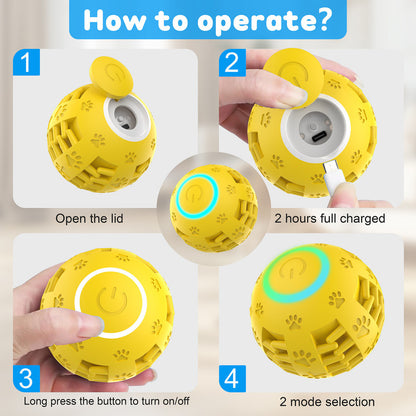 How to operate?

1

Open the lid

2

2 hours full charged

3

Long press the button to turn on/off

4

2 mode selection